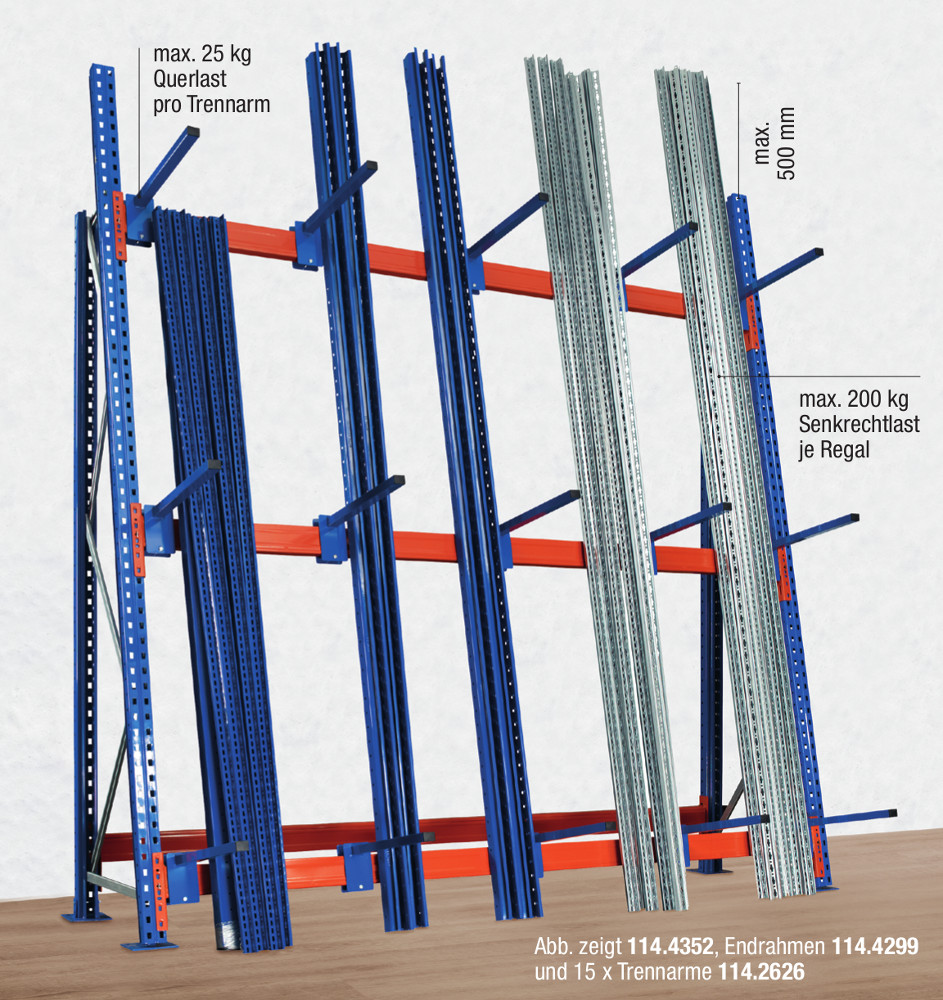 max. 25 kg
Querlast
pro Trennarm

max.
500 mm

max. 200 kg
Senkrechtlast
je Regal

Abb. zeigt 114.4352, Endrahmen 114.4299
und 15 x Trennarme 114.2626